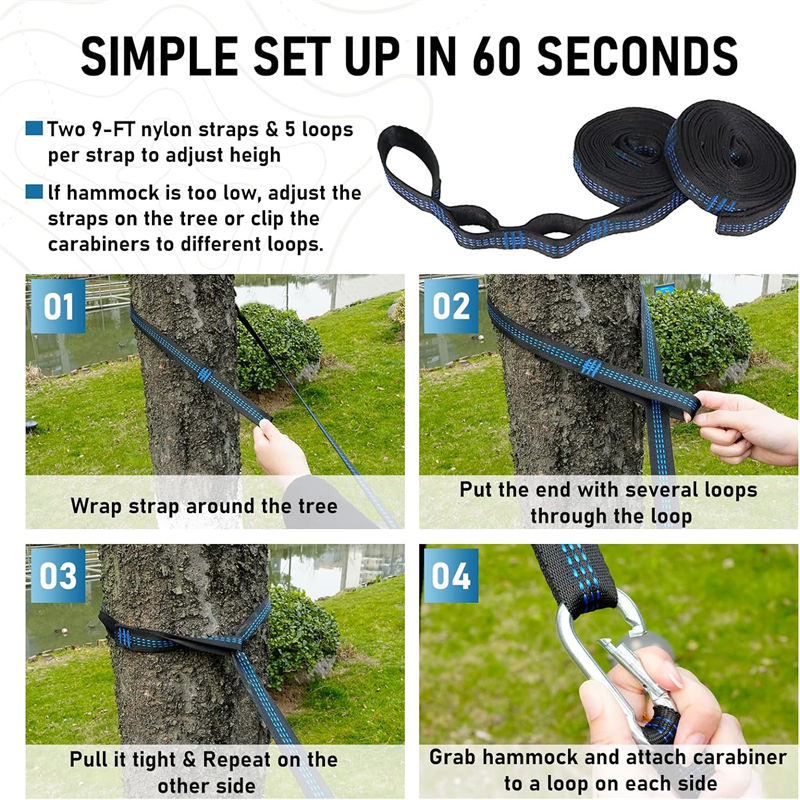 SIMPLE SET UP IN 60 SECONDS

Two 9-FT nylon straps & 5 loops per strap to adjust heigh

If hammock is too low, adjust the straps on the tree or clip the carabiners to different loops.

01

Wrap strap around the tree

02

Put the end with several loops through the loop

03

Pull it tight & Repeat on the other side

04

Grab hammock and attach carabiner to a loop on each side